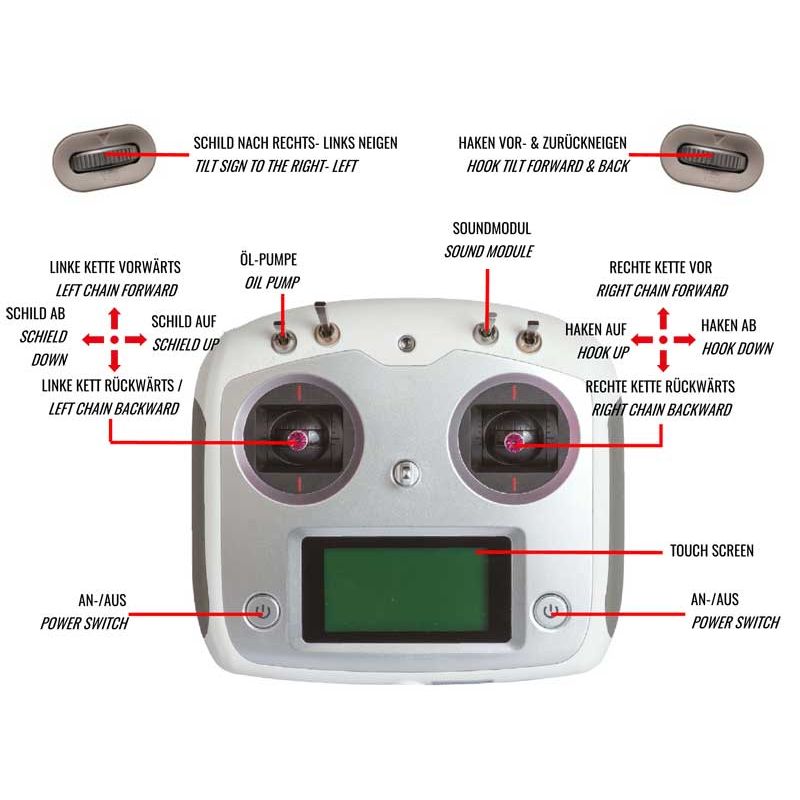 SCHILD NACH RECHTS- LINKS NEIGEN
TILT SIGN TO THE RIGHT- LEFT

HAKEN VOR- & ZURÜCKNEIGEN
HOOK TILT FORWARD & BACK

SOUNDMODUL
SOUND MODULE

ÖL-PUMPE
OIL PUMP

LINKE KETTE VORWÄRTS
LEFT CHAIN FORWARD

SCHILD AB
SCHIELD DOWN

SCHILD AUF
SCHIELD UP

LINKE KETT RÜCKWÄRTS /
LEFT CHAIN BACKWARD

RECHTE KETTE VOR
RIGHT CHAIN FORWARD

HAKEN AUF
HOOK UP

HAKEN AB
HOOK DOWN

RECHTE KETTE RÜCKWÄRTS
RIGHT CHAIN BACKWARD

TOUCH SCREEN

AN-/AUS
POWER SWITCH

AN-/AUS
POWER SWITCH