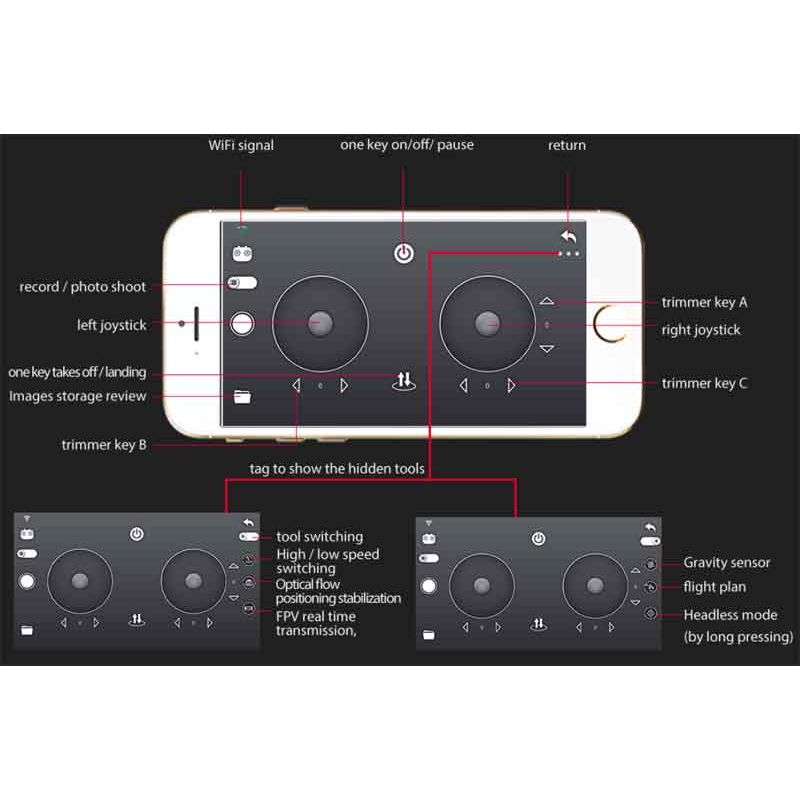 WiFi signal

one key on/off/ pause

return

record / photo shoot

left joystick

one key takes off / landing

Images storage review

trimmer key B

trimmer key A

right joystick

trimmer key C

tag to show the hidden tools

tool switching

High / low speed switching

Optical flow positioning stabilization

FPV real time transmission,

Gravity sensor

flight plan

Headless mode (by long pressing)